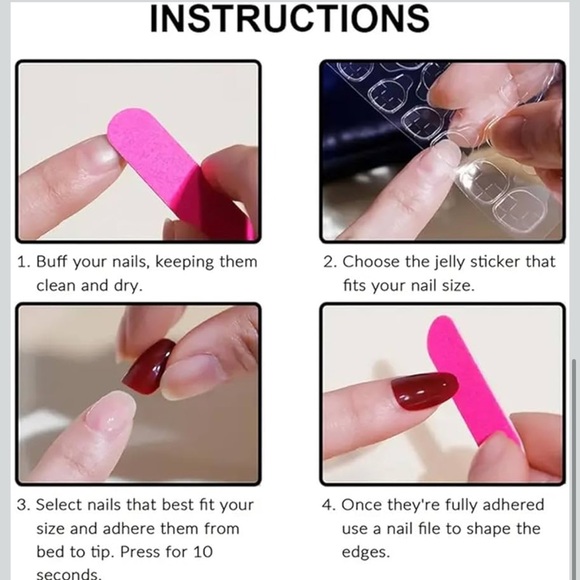 INSTRUCTIONS

1. Buff your nails, keeping them clean and dry.

2. Choose the jelly sticker that fits your nail size.

3. Select nails that best fit your size and adhere them from bed to tip. Press for 10 seconds.

4. Once they're fully adhered use a nail file to shape the edges.